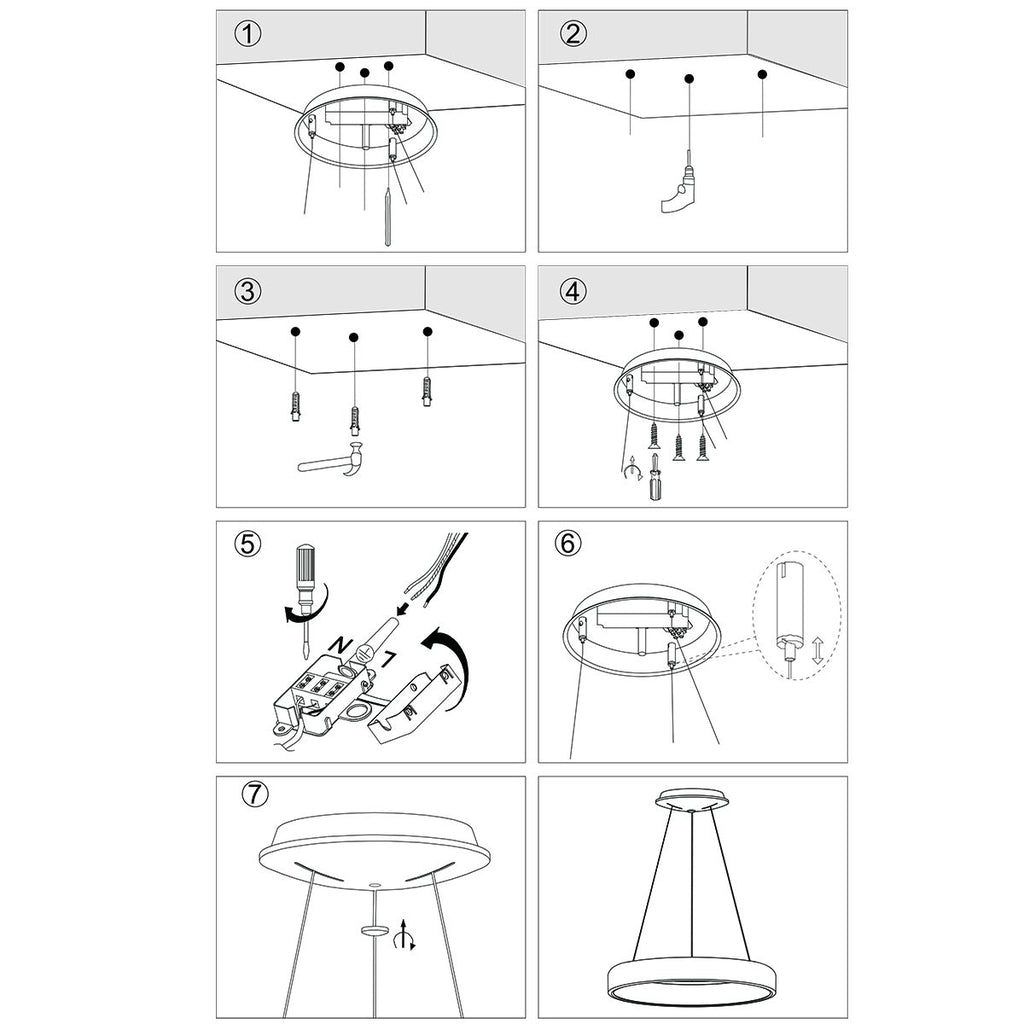 ①
②
③
④
⑤
N
L
⑥
⑦